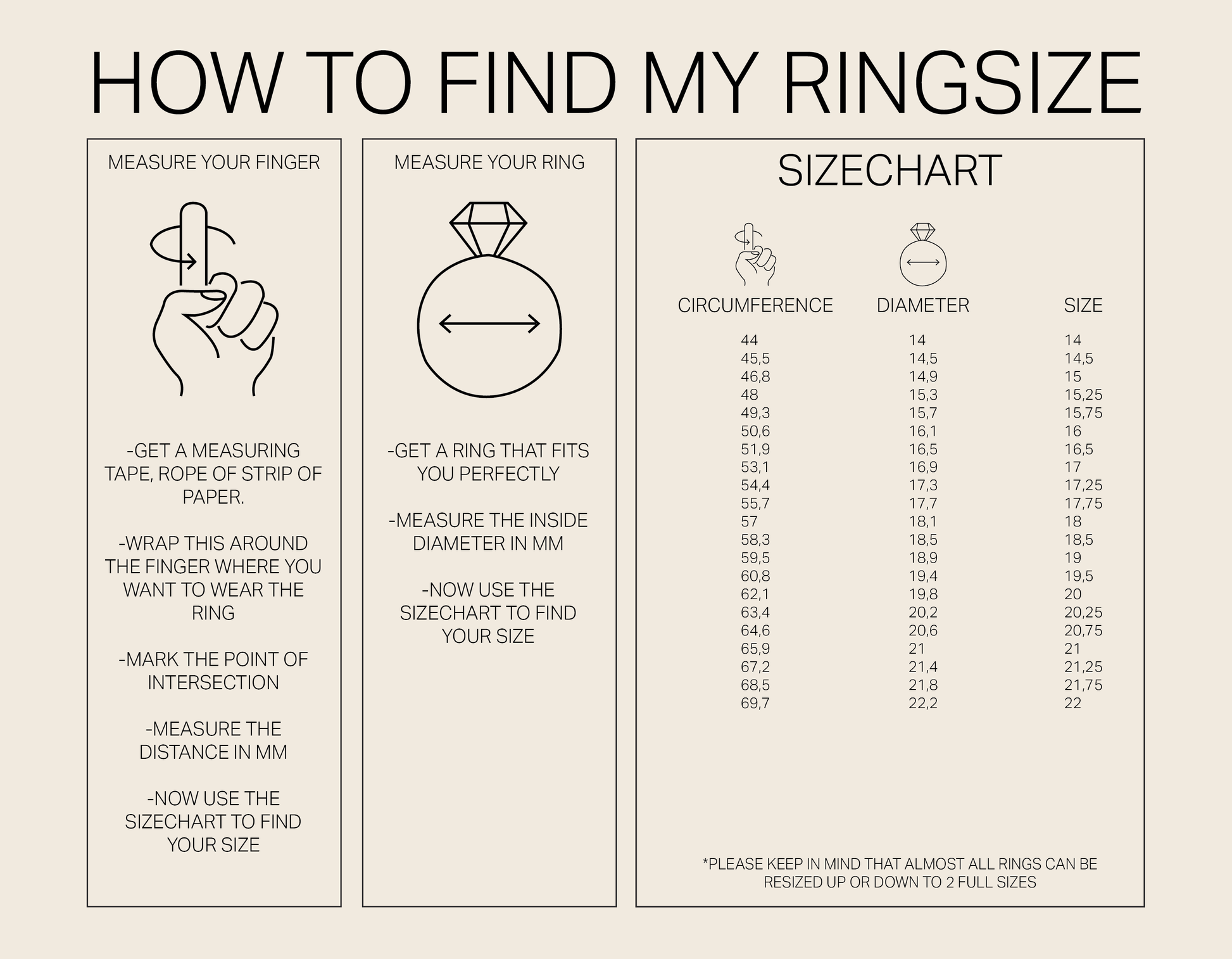 HOW TO FIND MY RINGSIZE

MEASURE YOUR FINGER

-GET A MEASURING TAPE, ROPE OF STRIP OF PAPER.

-WRAP THIS AROUND THE FINGER WHERE YOU WANT TO WEAR THE RING

-MARK THE POINT OF INTERSECTION

-MEASURE THE DISTANCE IN MM

-NOW USE THE SIZECHART TO FIND YOUR SIZE

MEASURE YOUR RING

-GET A RING THAT FITS YOU PERFECTLY

-MEASURE THE INSIDE DIAMETER IN MM

-NOW USE THE SIZECHART TO FIND YOUR SIZE

SIZECHART

| CIRCUMFERENCE | DIAMETER | SIZE |
|---|---|---|
| 44 | 14 | 14 |
| 45,5 | 14,5 | 14,5 |
| 46,8 | 14,9 | 15 |
| 48 | 15,3 | 15,25 |
| 49,3 | 15,7 | 15,75 |
| 50,6 | 16,1 | 16 |
| 51,9 | 16,5 | 16,5 |
| 53,1 | 16,9 | 17 |
| 54,4 | 17,3 | 17,25 |
| 55,7 | 17,7 | 17,75 |
| 57 | 18,1 | 18 |
| 58,3 | 18,5 | 18,5 |
| 59,5 | 18,9 | 19 |
| 60,8 | 19,4 | 19,5 |
| 62,1 | 19,8 | 20 |
| 63,4 | 20,2 | 20,25 |
| 64,6 | 20,6 | 20,75 |
| 65,9 | 21 | 21 |
| 67,2 | 21,4 | 21,25 |
| 68,5 | 21,8 | 21,75 |
| 69,7 | 22,2 | 22 |

*PLEASE KEEP IN MIND THAT ALMOST ALL RINGS CAN BE RESIZED UP OR DOWN TO 2 FULL SIZES