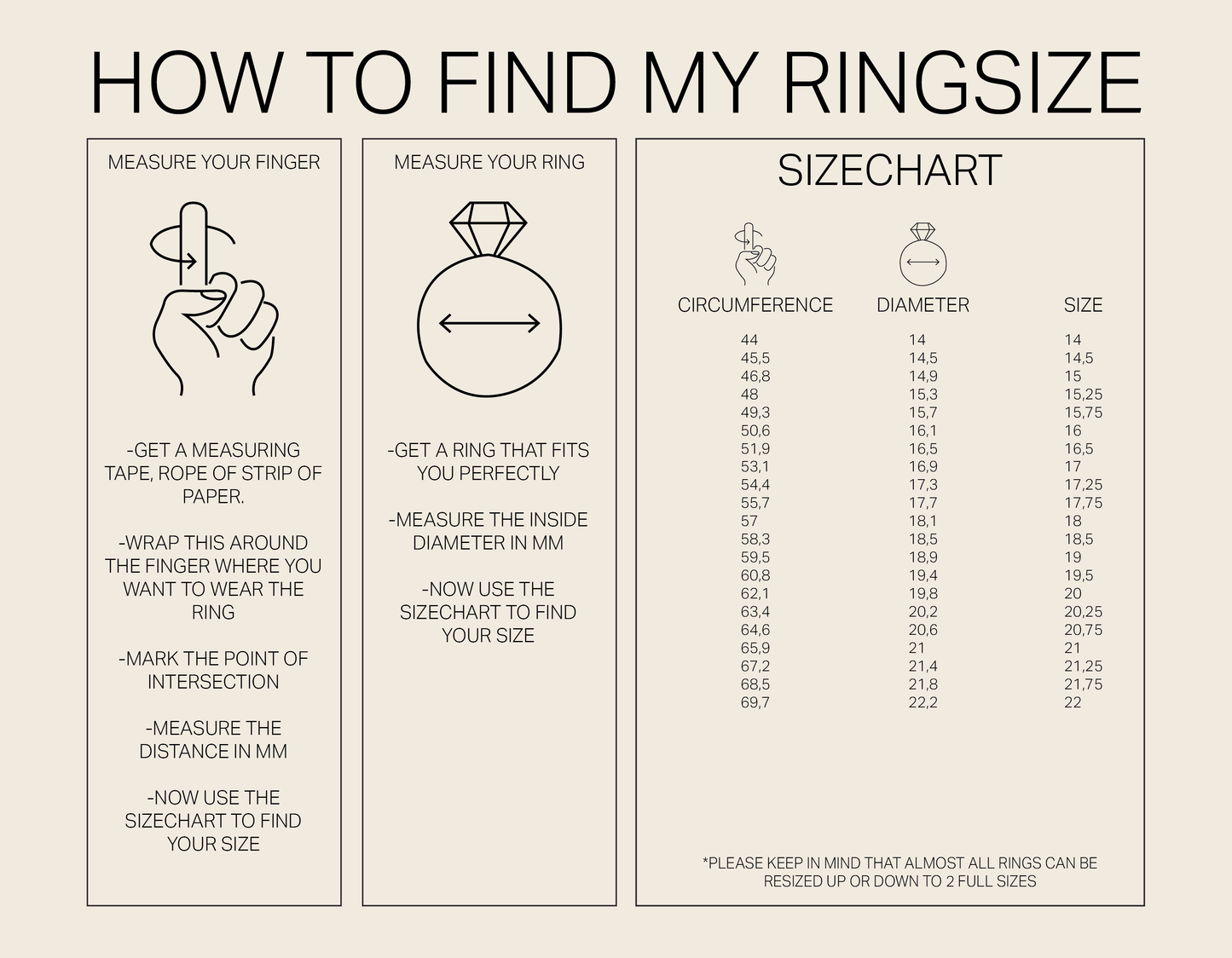 HOW TO FIND MY RINGSIZE

MEASURE YOUR FINGER

-GET A MEASURING TAPE, ROPE OF STRIP OF PAPER.

-WRAP THIS AROUND THE FINGER WHERE YOU WANT TO WEAR THE RING

-MARK THE POINT OF INTERSECTION

-MEASURE THE DISTANCE IN MM

-NOW USE THE SIZECHART TO FIND YOUR SIZE

MEASURE YOUR RING

-GET A RING THAT FITS YOU PERFECTLY

-MEASURE THE INSIDE DIAMETER IN MM

-NOW USE THE SIZECHART TO FIND YOUR SIZE

SIZECHART

| CIRCUMFERENCE | DIAMETER | SIZE |
|---|---|---|
| 44 | 14 | 14 |
| 45,5 | 14,5 | 14,5 |
| 46,8 | 14,9 | 15 |
| 48 | 15,3 | 15,25 |
| 49,3 | 15,7 | 15,75 |
| 50,6 | 16,1 | 16 |
| 51,9 | 16,5 | 16,5 |
| 53,1 | 16,9 | 17 |
| 54,4 | 17,3 | 17,25 |
| 55,7 | 17,7 | 17,75 |
| 57 | 18,1 | 18 |
| 58,3 | 18,5 | 18,5 |
| 59,5 | 18,9 | 19 |
| 60,8 | 19,4 | 19,5 |
| 62,1 | 19,8 | 20 |
| 63,4 | 20,2 | 20,25 |
| 64,6 | 20,6 | 20,75 |
| 65,9 | 21 | 21 |
| 67,2 | 21,4 | 21,25 |
| 68,5 | 21,8 | 21,75 |
| 69,7 | 22,2 | 22 |

*PLEASE KEEP IN MIND THAT ALMOST ALL RINGS CAN BE RESIZED UP OR DOWN TO 2 FULL SIZES